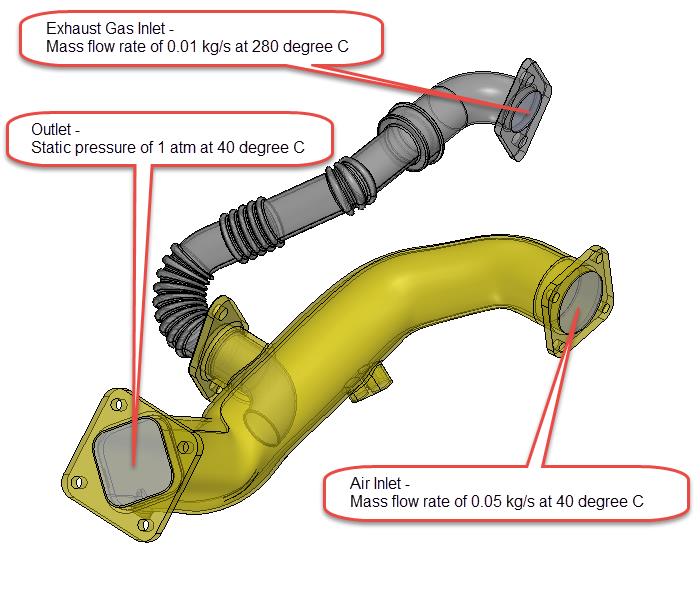 Exhaust Gas Inlet -
Mass flow rate of 0.01 kg/s at 280 degree C

Outlet -
Static pressure of 1 atm at 40 degree C

Air Inlet -
Mass flow rate of 0.05 kg/s at 40 degree C