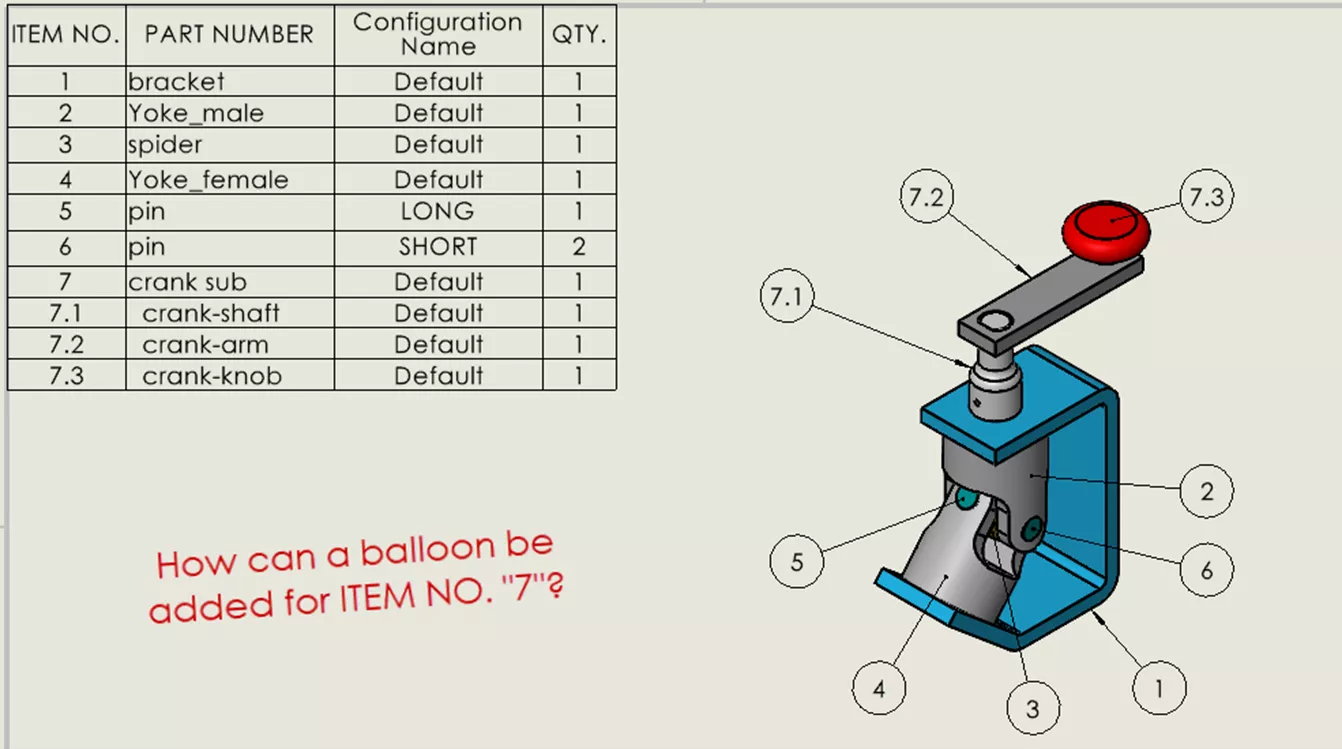 | ITEM NO. | PART NUMBER | Configuration Name | QTY. |
|---|---|---|---|
| 1 | bracket | Default | 1 |
| 2 | Yoke_male | Default | 1 |
| 3 | spider | Default | 1 |
| 4 | Yoke_female | Default | 1 |
| 5 | pin | LONG | 1 |
| 6 | pin | SHORT | 2 |
| 7 | crank sub | Default | 1 |
| 7.1 | crank-shaft | Default | 1 |
| 7.2 | crank-arm | Default | 1 |
| 7.3 | crank-knob | Default | 1 |

How can a balloon be added for ITEM NO. "7"?

7.2
7.3
7.1
2
5
6
4
3
1